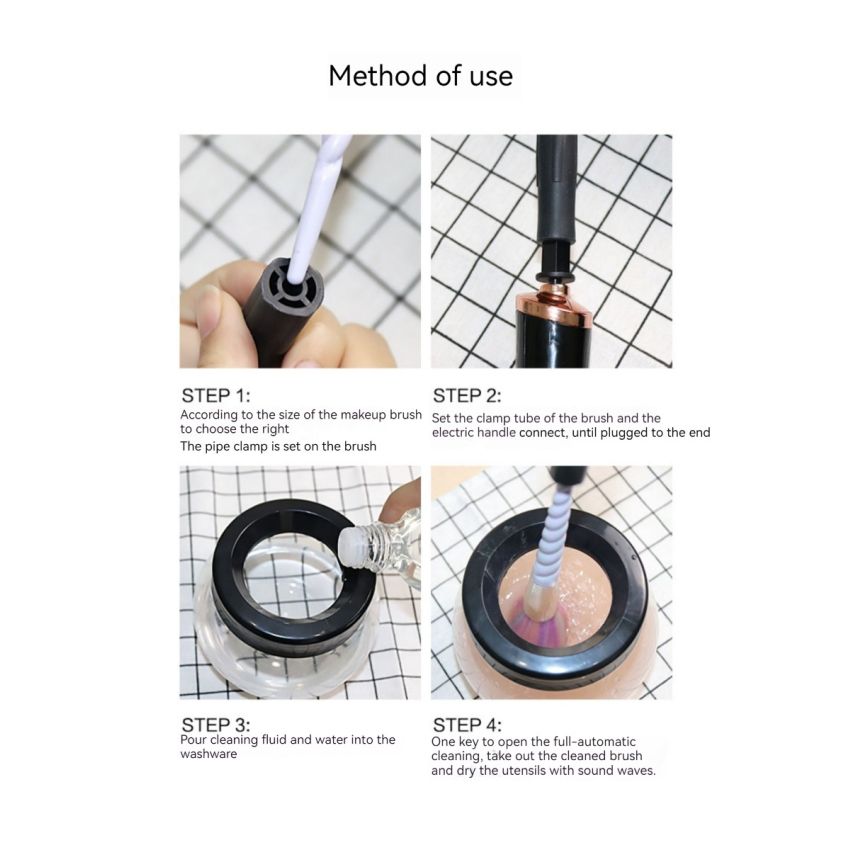 Method of use

STEP 1:
According to the size of the makeup brush to choose the right
The pipe clamp is set on the brush

STEP 2:
Set the clamp tube of the brush and the electric handle connect, until plugged to the end

STEP 3:
Pour cleaning fluid and water into the washware

STEP 4:
One key to open the full-automatic cleaning, take out the cleaned brush and dry the utensils with sound waves.